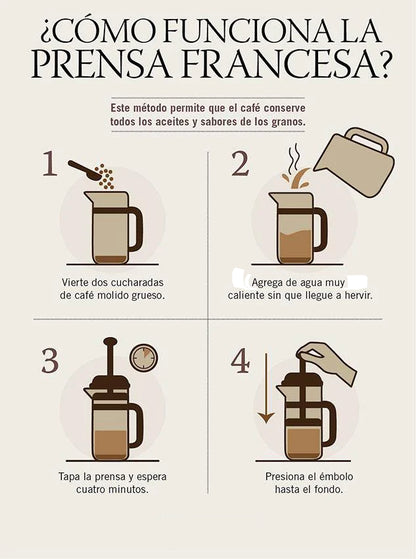 ¿CÓMO FUNCIONA LA PRENSA FRANCESA?

Este método permite que el café conserve todos los aceites y sabores de los granos.

1

Vierte dos cucharadas de café molido grueso.

2

Agrega de agua muy caliente sin que llegue a hervir.

3

Tapa la prensa y espera cuatro minutos.

4

Presiona el émbolo hasta el fondo.